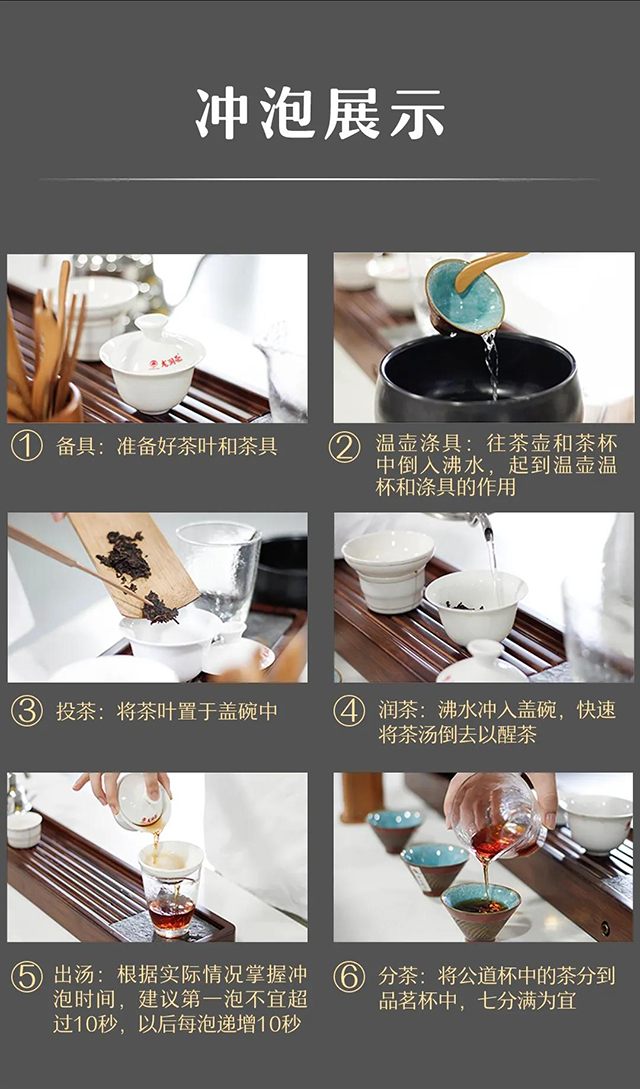 冲泡展示

老同志

① 备具：准备好茶叶和茶具

② 温壶涤具：往茶壶和茶杯中倒入沸水，起到温壶温杯和涤具的作用

③ 投茶：将茶叶置于盖碗中

④ 润茶：沸水冲入盖碗，快速将茶汤倒去以醒茶

⑤ 出汤：根据实际情况掌握冲泡时间，建议第一泡不宜超过10秒，以后每泡递增10秒

⑥ 分茶：将公道杯中的茶分到品茗杯中，七分满为宜