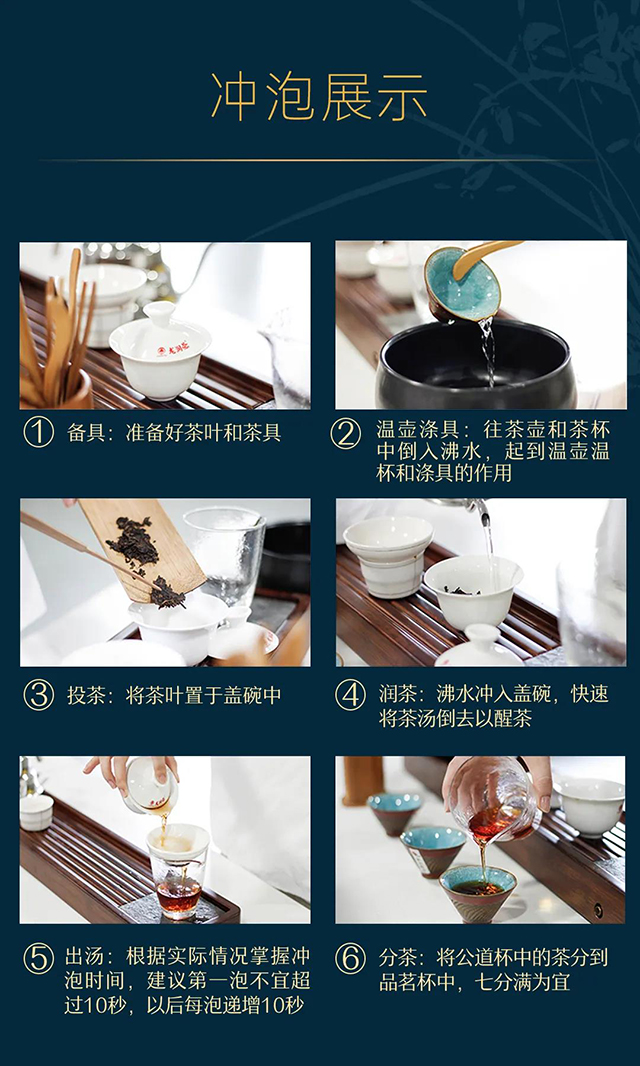 冲泡展示

① 备具：准备好茶叶和茶具

② 温壶涤具：往茶壶和茶杯中倒入沸水，起到温壶温杯和涤具的作用

③ 投茶：将茶叶置于盖碗中

④ 润茶：沸水冲入盖碗，快速将茶汤倒去以醒茶

⑤ 出汤：根据实际情况掌握冲泡时间，建议第一泡不宜超过10秒，以后每泡递增10秒

⑥ 分茶：将公道杯中的茶分到品茗杯中，七分满为宜