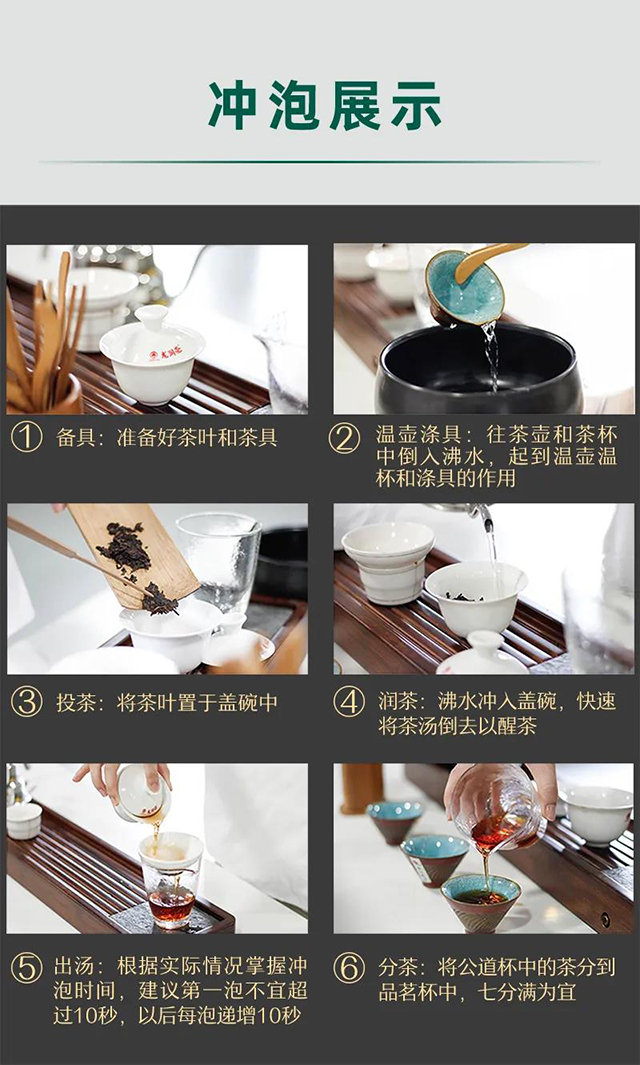 冲泡展示

① 备具：准备好茶叶和茶具

② 温壶涤具：往茶壶和茶杯中倒入沸水，起到温壶温杯和涤具的作用

③ 投茶：将茶叶置于盖碗中

④ 润茶：沸水冲入盖碗，快速将茶汤倒去以醒茶

⑤ 出汤：根据实际情况掌握冲泡时间，建议第一泡不宜超过10秒，以后每泡递增10秒

⑥ 分茶：将公道杯中的茶分到品茗杯中，七分满为宜