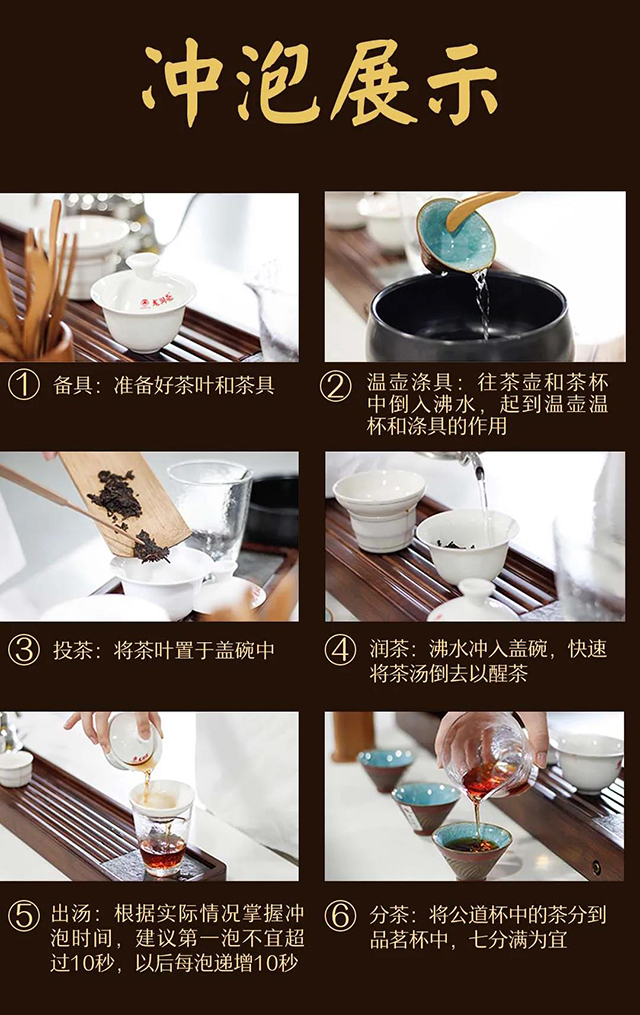 冲泡展示

① 备具：准备好茶叶和茶具

② 温壶涤具：往茶壶和茶杯中倒入沸水，起到温壶温杯和涤具的作用

③ 投茶：将茶叶置于盖碗中

④ 润茶：沸水冲入盖碗，快速将茶汤倒去以醒茶

⑤ 出汤：根据实际情况掌握冲泡时间，建议第一泡不宜超过10秒，以后每泡递增10秒

⑥ 分茶：将公道杯中的茶分到品茗杯中，七分满为宜