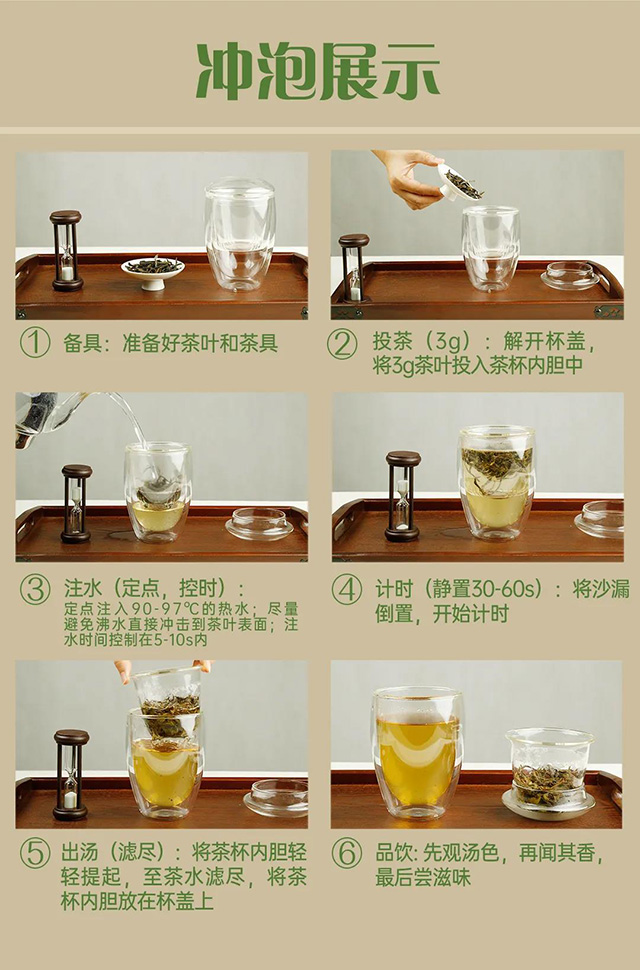 冲泡展示

① 备具：准备好茶叶和茶具

② 投茶（3g）：解开杯盖，将3g茶叶投入茶杯内胆中

③ 注水（定点，控时）：
定点注入90-97℃的热水；尽量避免沸水直接冲击到茶叶表面；注水时间控制在5-10s内

④ 计时（静置30-60s）：将沙漏倒置，开始计时

⑤ 出汤（滤尽）：将茶杯内胆轻轻提起，至茶水滤尽，将茶杯内胆放在杯盖上

⑥ 品饮：先观汤色，再闻其香，最后尝滋味