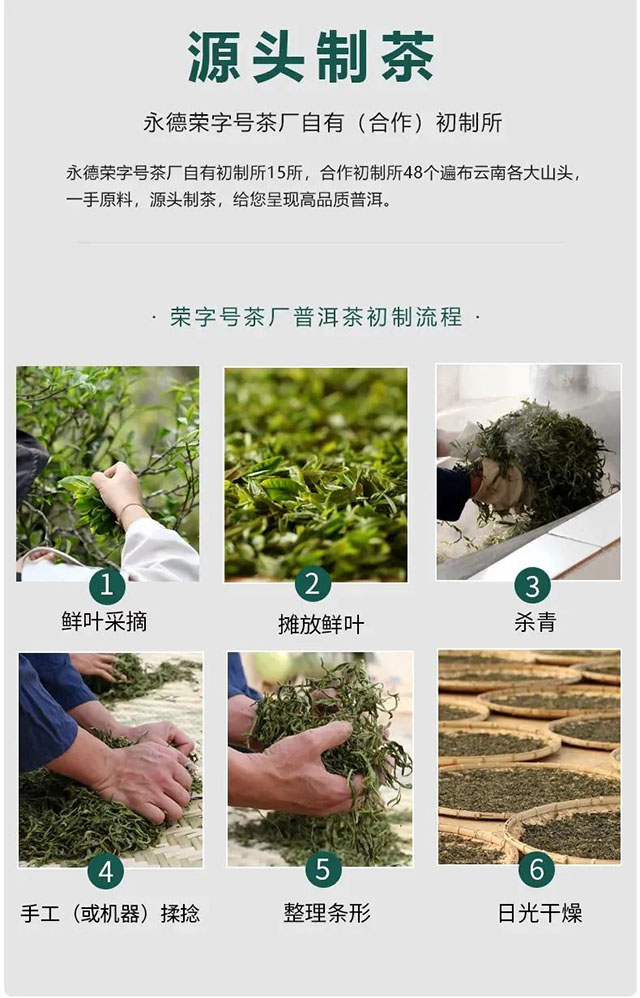 源头制茶

永德荣字号茶厂自有（合作）初制所

永德荣字号茶厂自有初制所15所，合作初制所48个遍布云南各大山头，一手原料，源头制茶，给您呈现高品质普洱。

· 荣字号茶厂普洱茶初制流程 ·

1
鲜叶采摘

2
摊放鲜叶

3
杀青

4
手工（或机器）揉捻

5
整理条形

6
日光干燥